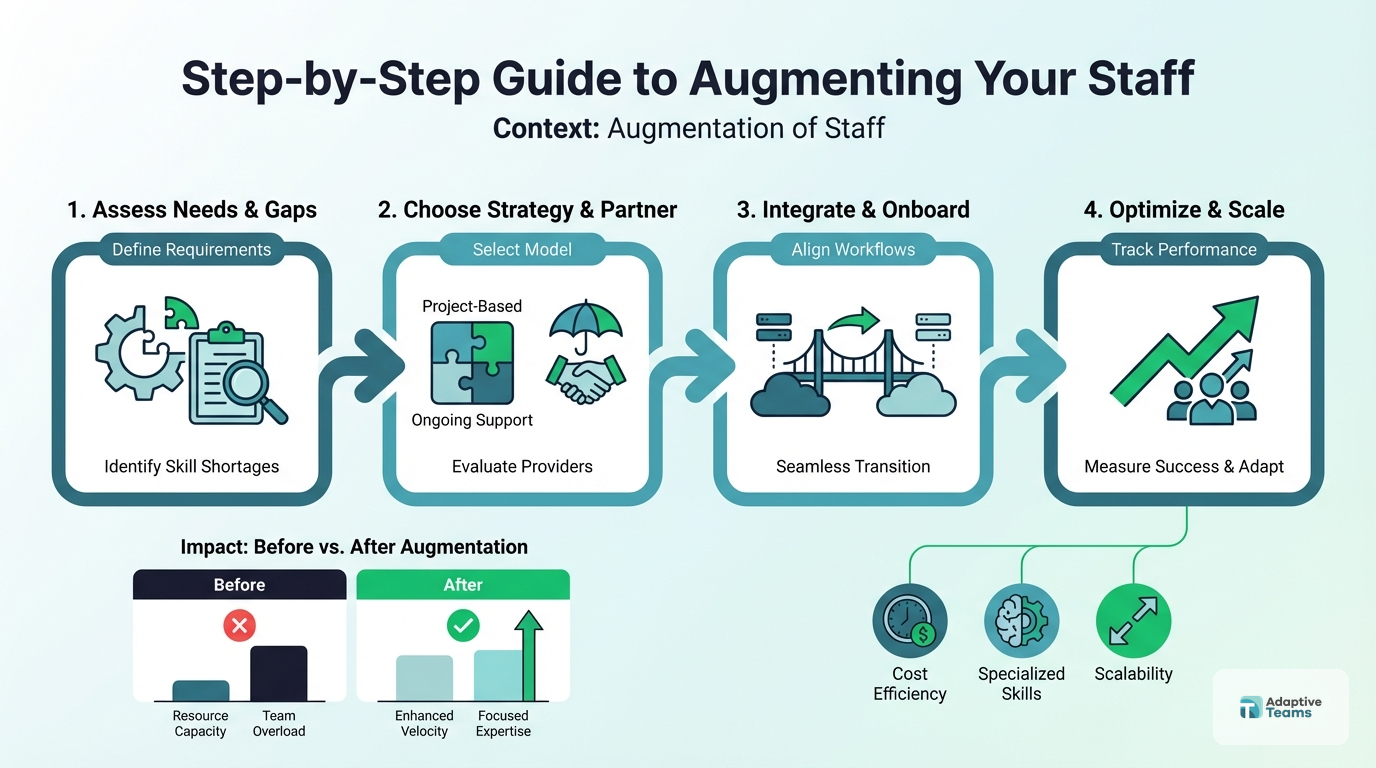 Step-by-Step Guide to Augmenting Your Staff

Context: Augmentation of Staff

1. Assess Needs & Gaps

Define Requirements

Identify Skill Shortages

2. Choose Strategy & Partner

Select Model

Project-Based

Ongoing Support

Evaluate Providers

3. Integrate & Onboard

Align Workflows

Seamless Transition

4. Optimize & Scale

Track Performance

Measure Success & Adapt

Impact: Before vs. After Augmentation

Before

Resource Capacity

Team Overload

After

Enhanced Velocity

Focused Expertise

Cost Efficiency

Specialized Skills

Scalability

Adaptive Teams